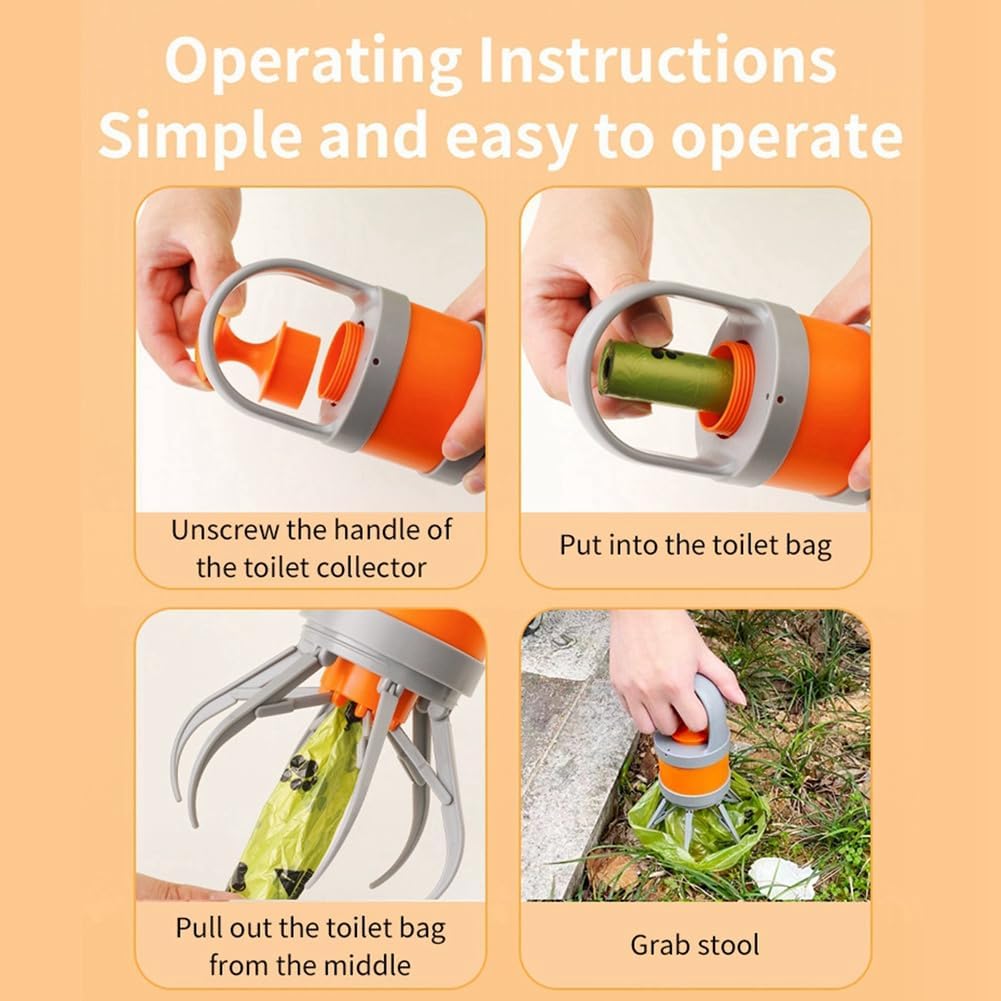 Operating Instructions
Simple and easy to operate

Unscrew the handle of the toilet collector

Put into the toilet bag

Pull out the toilet bag from the middle

Grab stool